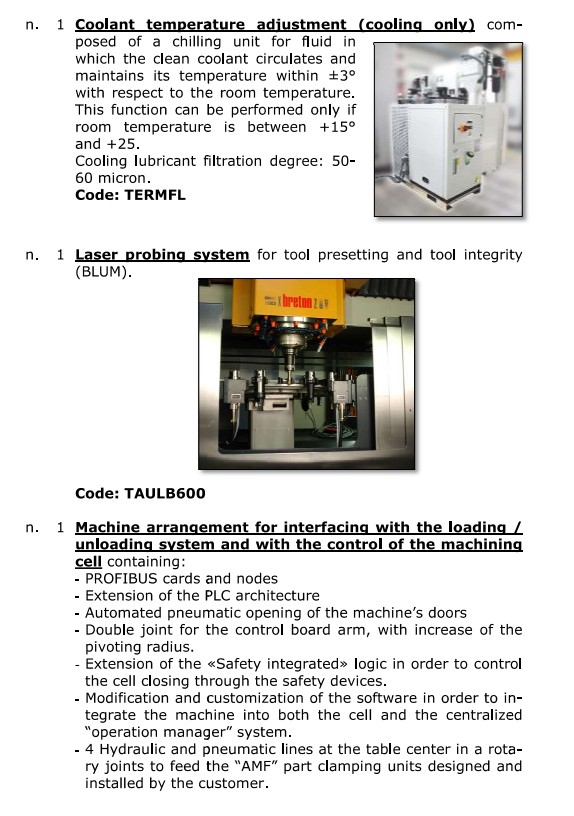 n. 1 Coolant temperature adjustment (cooling only) composed of a chilling unit for fluid in which the clean coolant circulates and maintains its temperature within ±3° with respect to the room temperature. This function can be performed only if room temperature is between +15° and +25.
Cooling lubricant filtration degree: 50-60 micron.
Code: TERMFL

n. 1 Laser probing system for tool presetting and tool integrity (BLUM).

breton

Code: TAULB600

n. 1 Machine arrangement for interfacing with the loading / unloading system and with the control of the machining cell containing:
- PROFIBUS cards and nodes
- Extension of the PLC architecture
- Automated pneumatic opening of the machine's doors
- Double joint for the control board arm, with increase of the pivoting radius.
- Extension of the «Safety integrated» logic in order to control the cell closing through the safety devices.
- Modification and customization of the software in order to integrate the machine into both the cell and the centralized "operation manager" system.
- 4 Hydraulic and pneumatic lines at the table center in a rotary joints to feed the "AMF" part clamping units designed and installed by the customer.